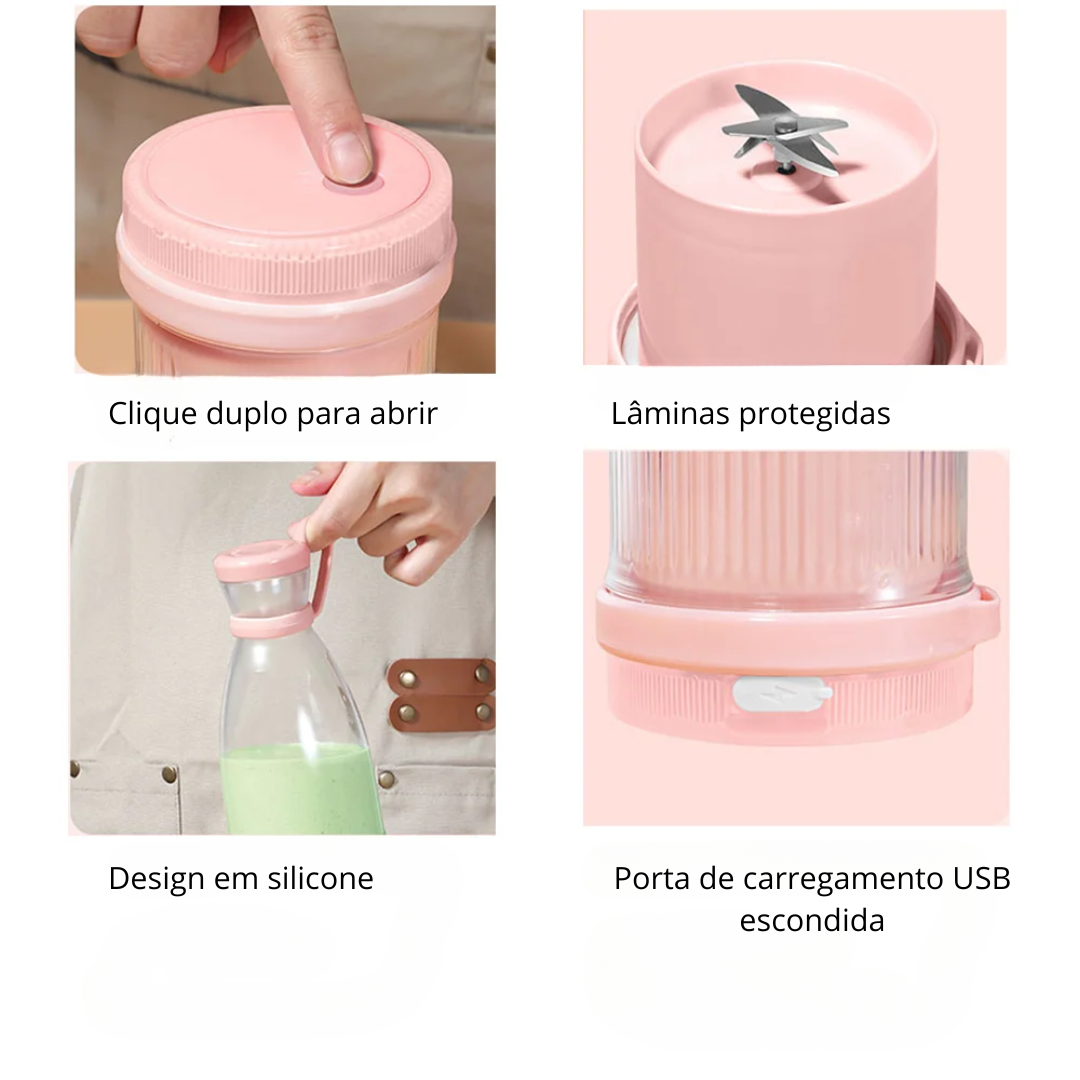 Clique duplo para abrir

Lâminas protegidas

Design em silicone

Porta de carregamento USB escondida