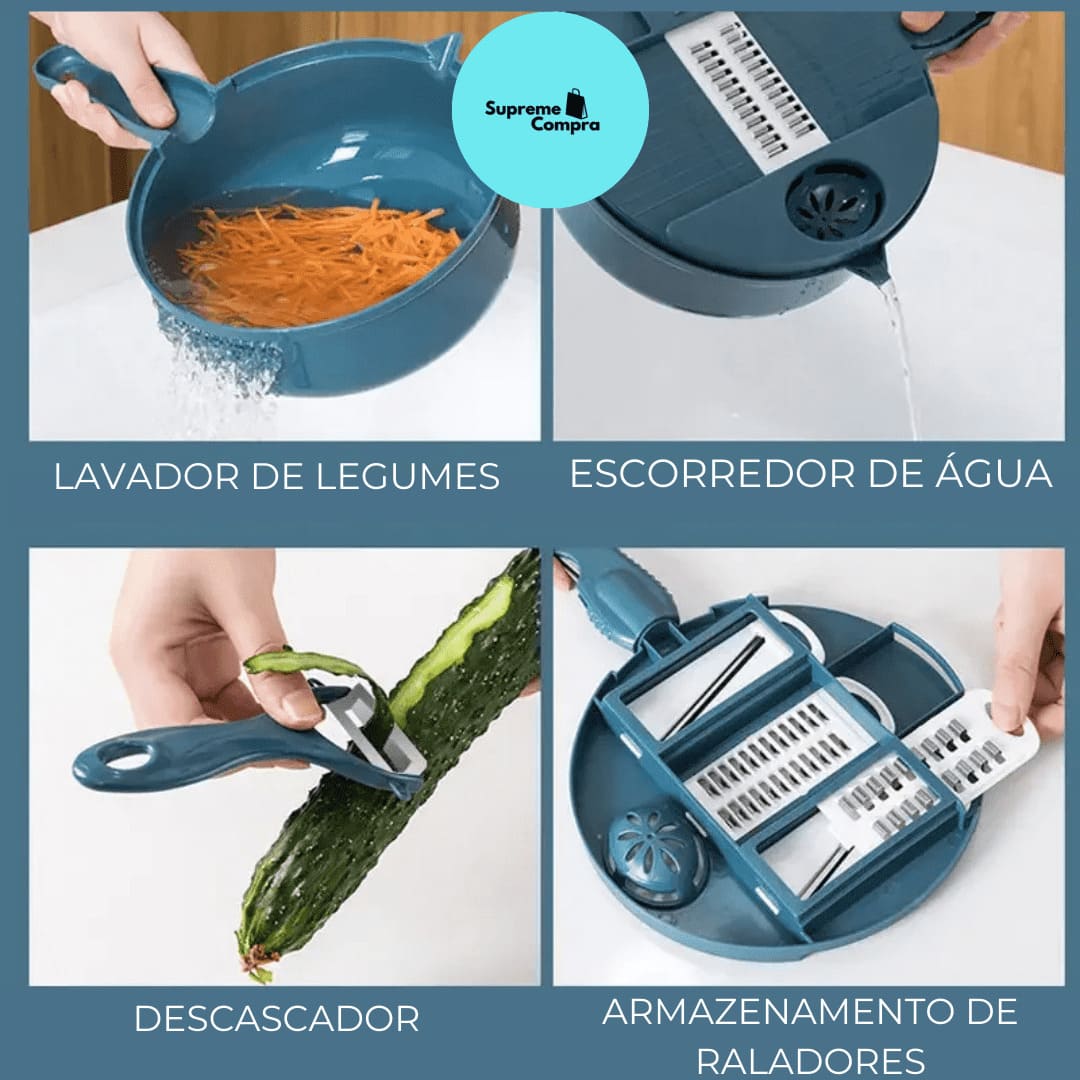 Supreme Compra

LAVADOR DE LEGUMES

ESCORREDOR DE ÁGUA

DESCASCADOR

ARMAZENAMENTO DE RALADORES