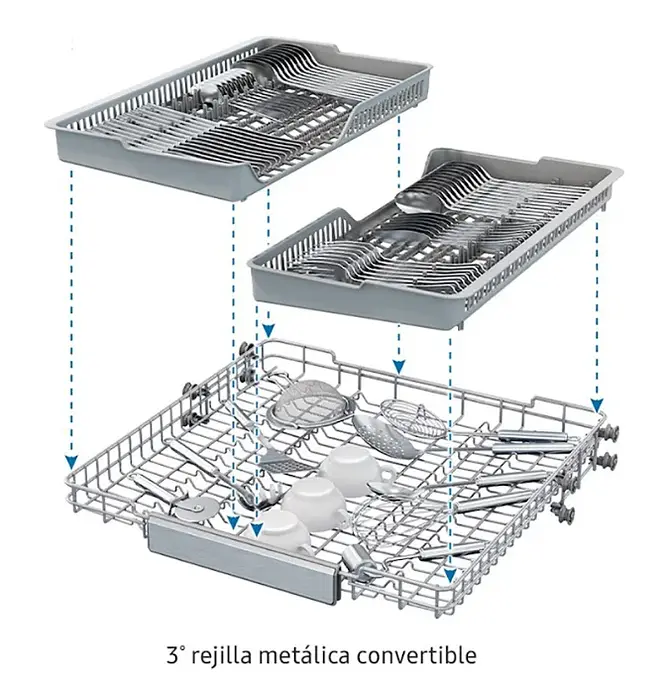 3° rejilla metálica convertible