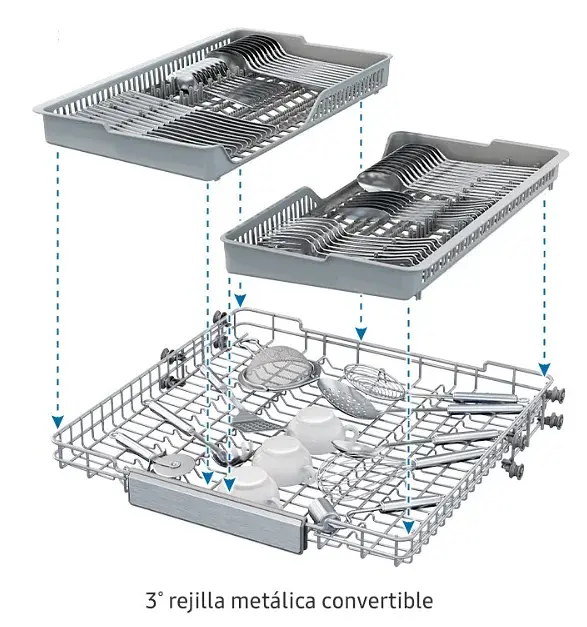 3° rejilla metálica convertible