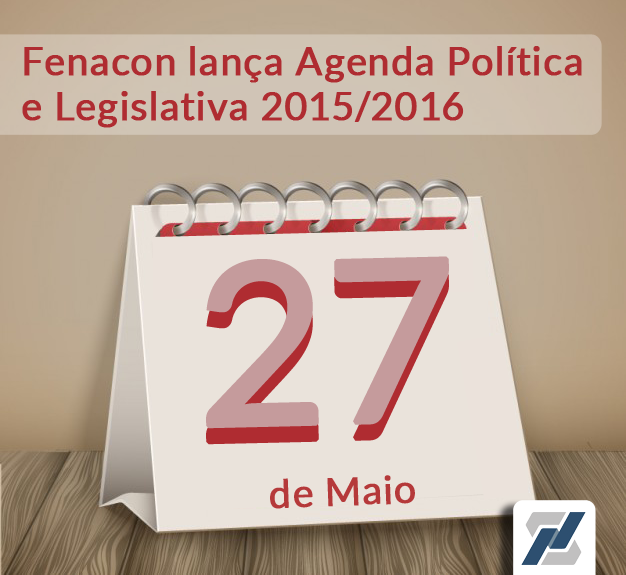 Fenacon lança Agenda Política e Legislativa 2015/2016

27

de Maio